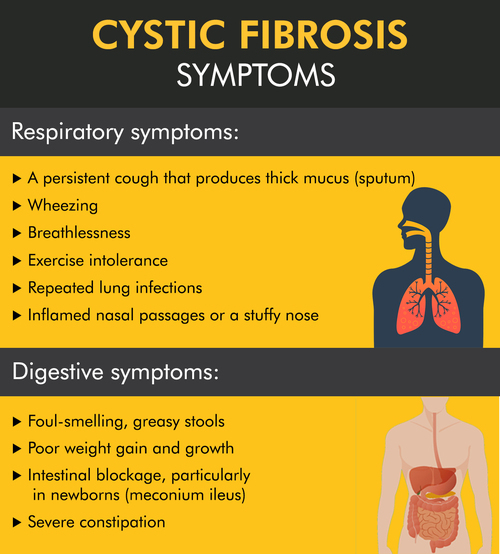 CYSTIC FIBROSIS
SYMPTOMS

Respiratory symptoms:

▶ A persistent cough that produces thick mucus (sputum)
▶ Wheezing
▶ Breathlessness
▶ Exercise intolerance
▶ Repeated lung infections
▶ Inflamed nasal passages or a stuffy nose

Digestive symptoms:

▶ Foul-smelling, greasy stools
▶ Poor weight gain and growth
▶ Intestinal blockage, particularly in newborns (meconium ileus)
▶ Severe constipation