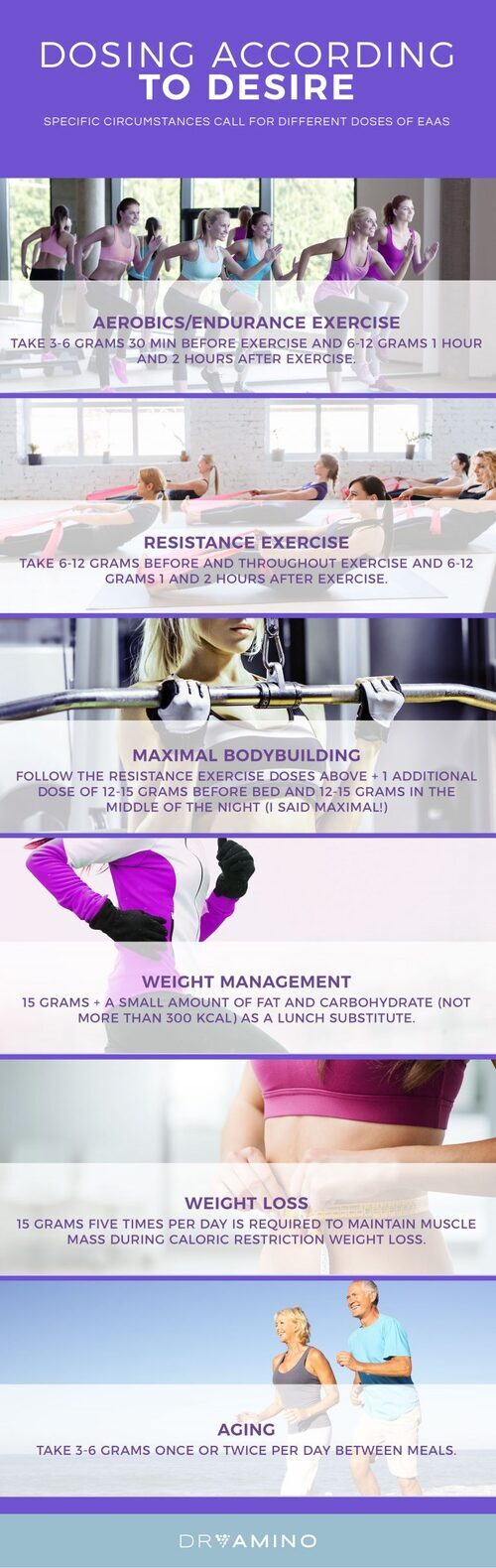 DOSING ACCORDING TO DESIRE

SPECIFIC CIRCUMSTANCES CALL FOR DIFFERENT DOSES OF EAAS

AEROBICS/ENDURANCE EXERCISE

TAKE 3-6 GRAMS 30 MIN BEFORE EXERCISE AND 6-12 GRAMS 1 HOUR AND 2 HOURS AFTER EXERCISE.

RESISTANCE EXERCISE

TAKE 6-12 GRAMS BEFORE AND THROUGHOUT EXERCISE AND 6-12 GRAMS 1 AND 2 HOURS AFTER EXERCISE.

MAXIMAL BODYBUILDING

FOLLOW THE RESISTANCE EXERCISE DOSES ABOVE + 1 ADDITIONAL DOSE OF 12-15 GRAMS BEFORE BED AND 12-15 GRAMS IN THE MIDDLE OF THE NIGHT (I SAID MAXIMAL!)

WEIGHT MANAGEMENT

15 GRAMS + A SMALL AMOUNT OF FAT AND CARBOHYDRATE (NOT MORE THAN 300 KCAL) AS A LUNCH SUBSTITUTE.

WEIGHT LOSS

15 GRAMS FIVE TIMES PER DAY IS REQUIRED TO MAINTAIN MUSCLE MASS DURING CALORIC RESTRICTION WEIGHT LOSS.

AGING

TAKE 3-6 GRAMS ONCE OR TWICE PER DAY BETWEEN MEALS.

DR AMINO