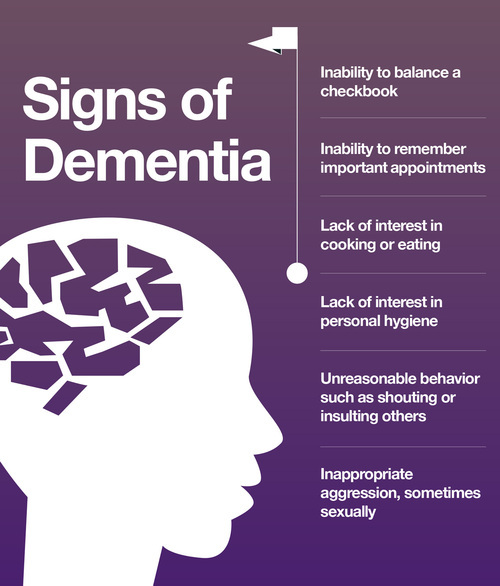 Signs of Dementia

Inability to balance a checkbook

Inability to remember important appointments

Lack of interest in cooking or eating

Lack of interest in personal hygiene

Unreasonable behavior such as shouting or insulting others

Inappropriate aggression, sometimes sexually